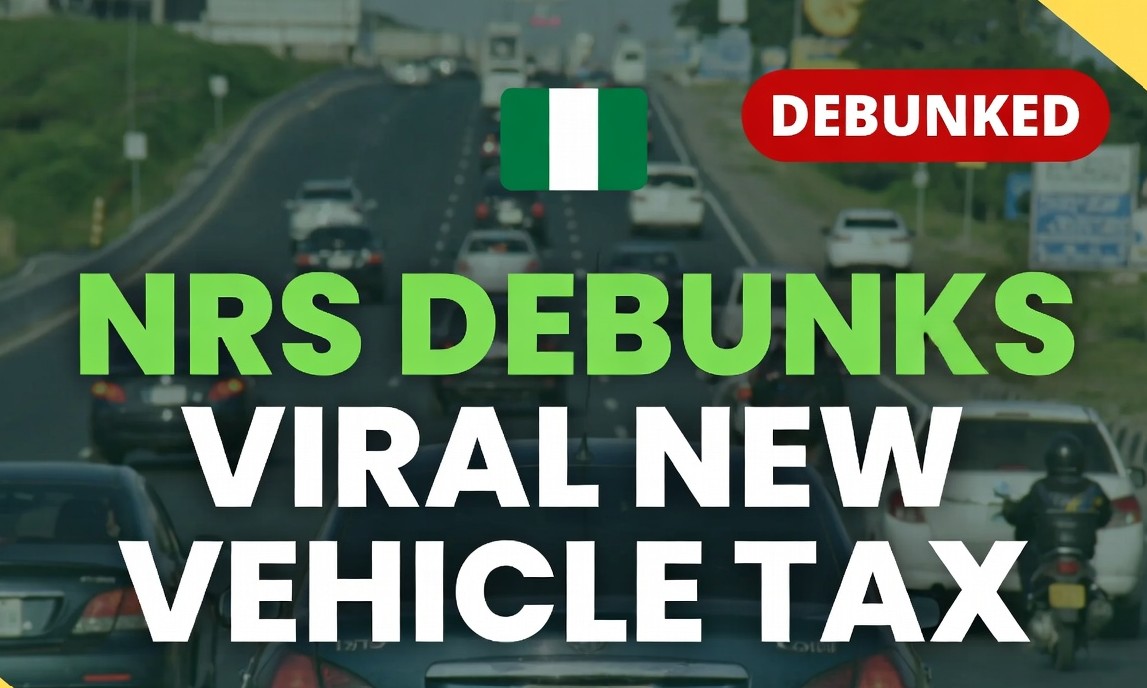 DEBUNKED

NRS DEBUNKS VIRAL NEW VEHICLE TAX